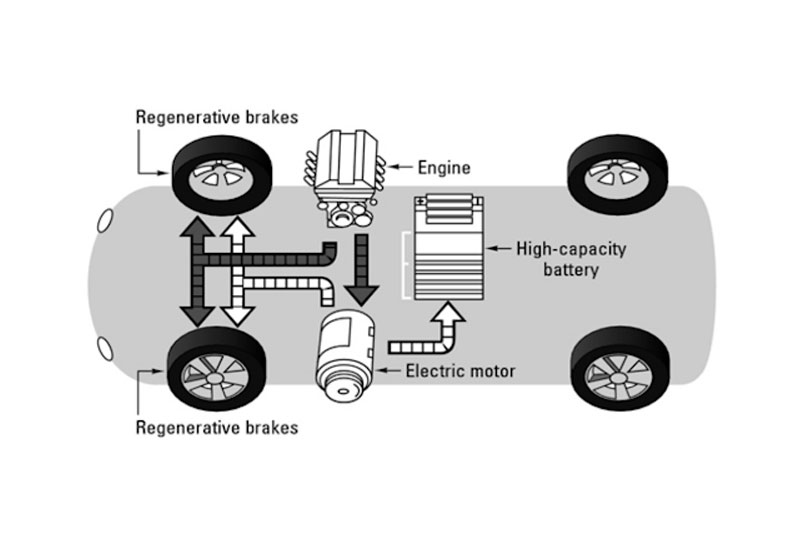 Regenerative brakes

Engine

High-capacity battery

Electric motor

Regenerative brakes